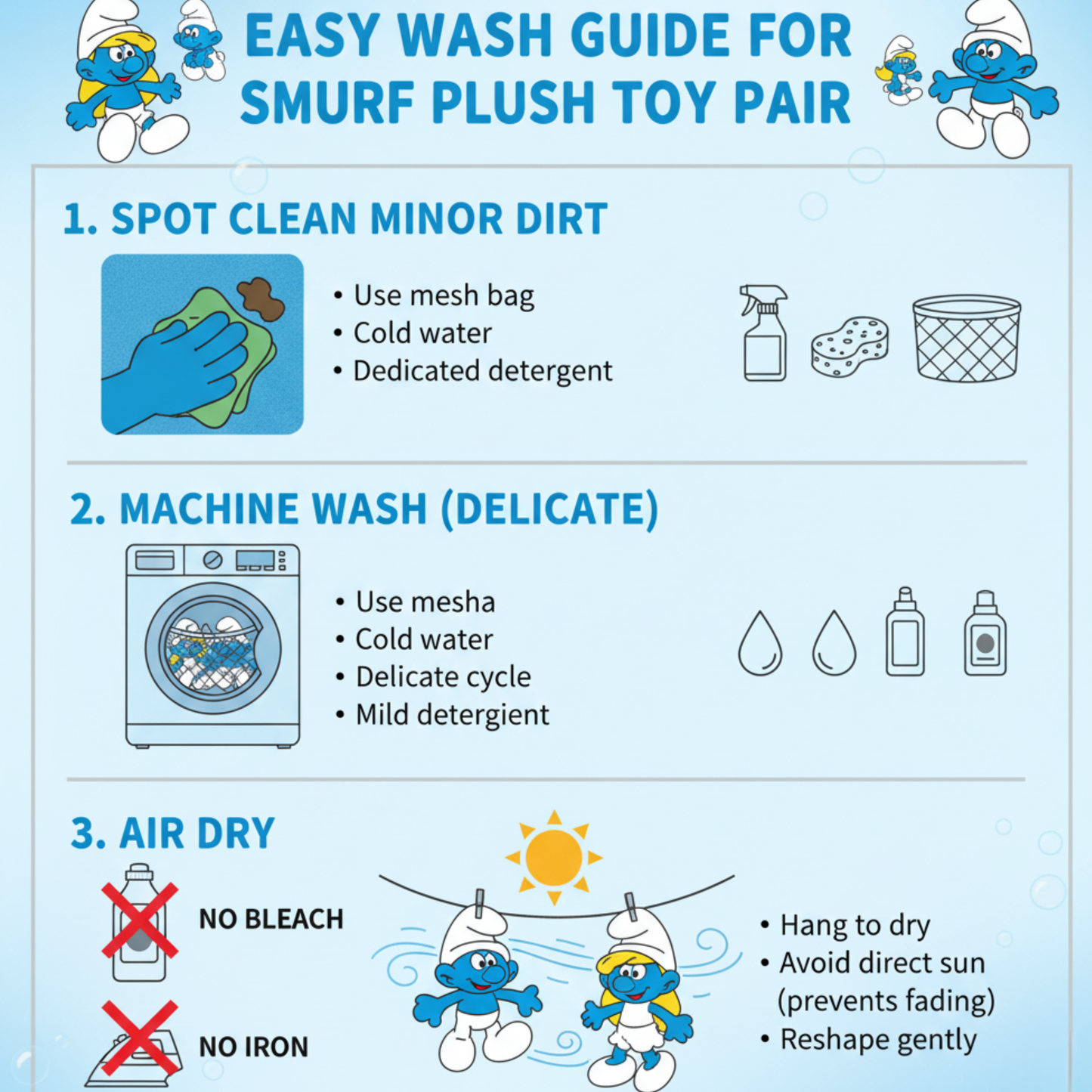 EASY WASH GUIDE FOR SMURF PLUSH TOY PAIR

1. SPOT CLEAN MINOR DIRT

• Use mesh bag
• Cold water
• Dedicated detergent

2. MACHINE WASH (DELICATE)

• Use mesha
• Cold water
• Delicate cycle
• Mild detergient

3. AIR DRY

NO BLEACH

NO IRON

• Hang to dry
• Avoid direct sun (prevents fading)
• Reshape gently